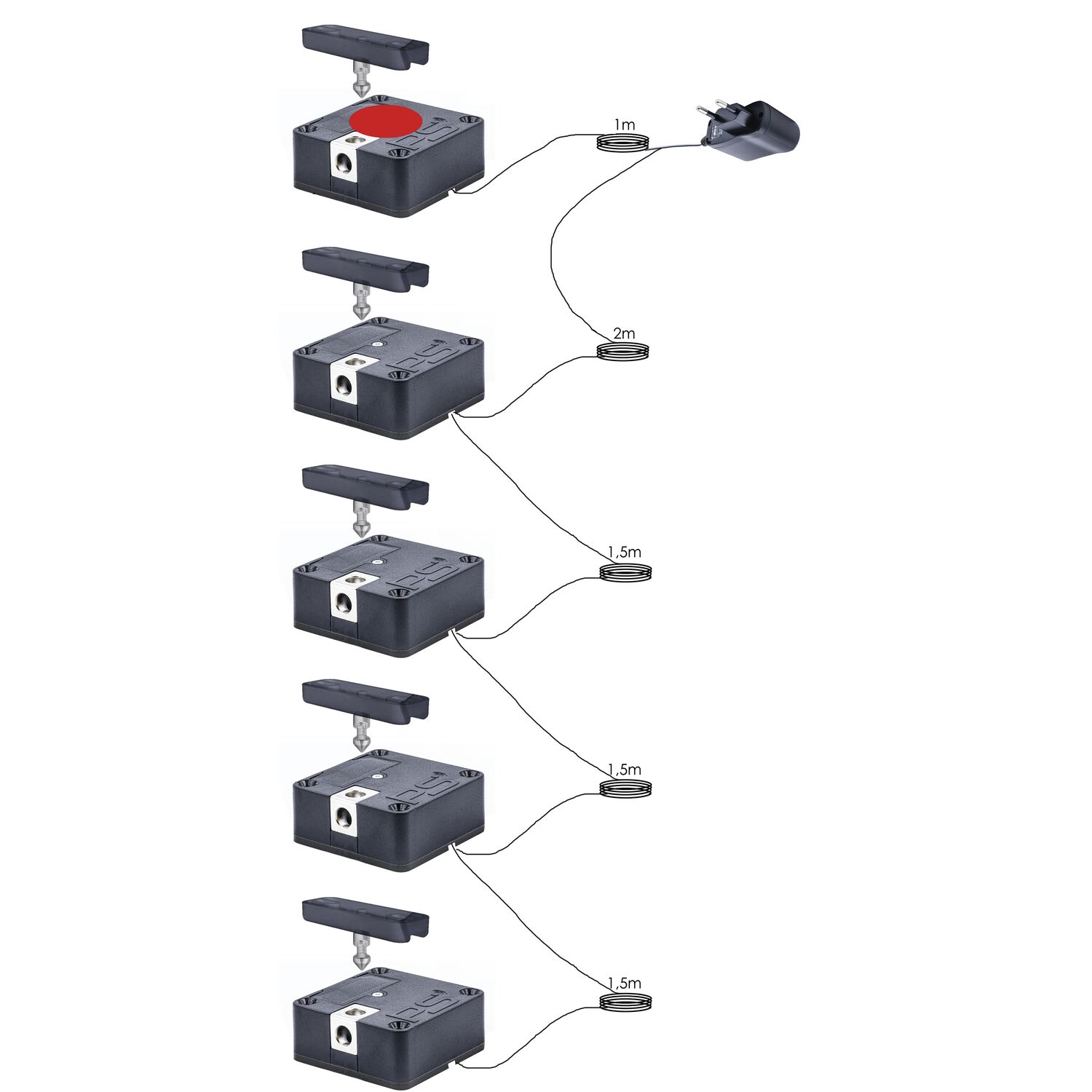 1m

2m

1,5m

1,5m

1,5m