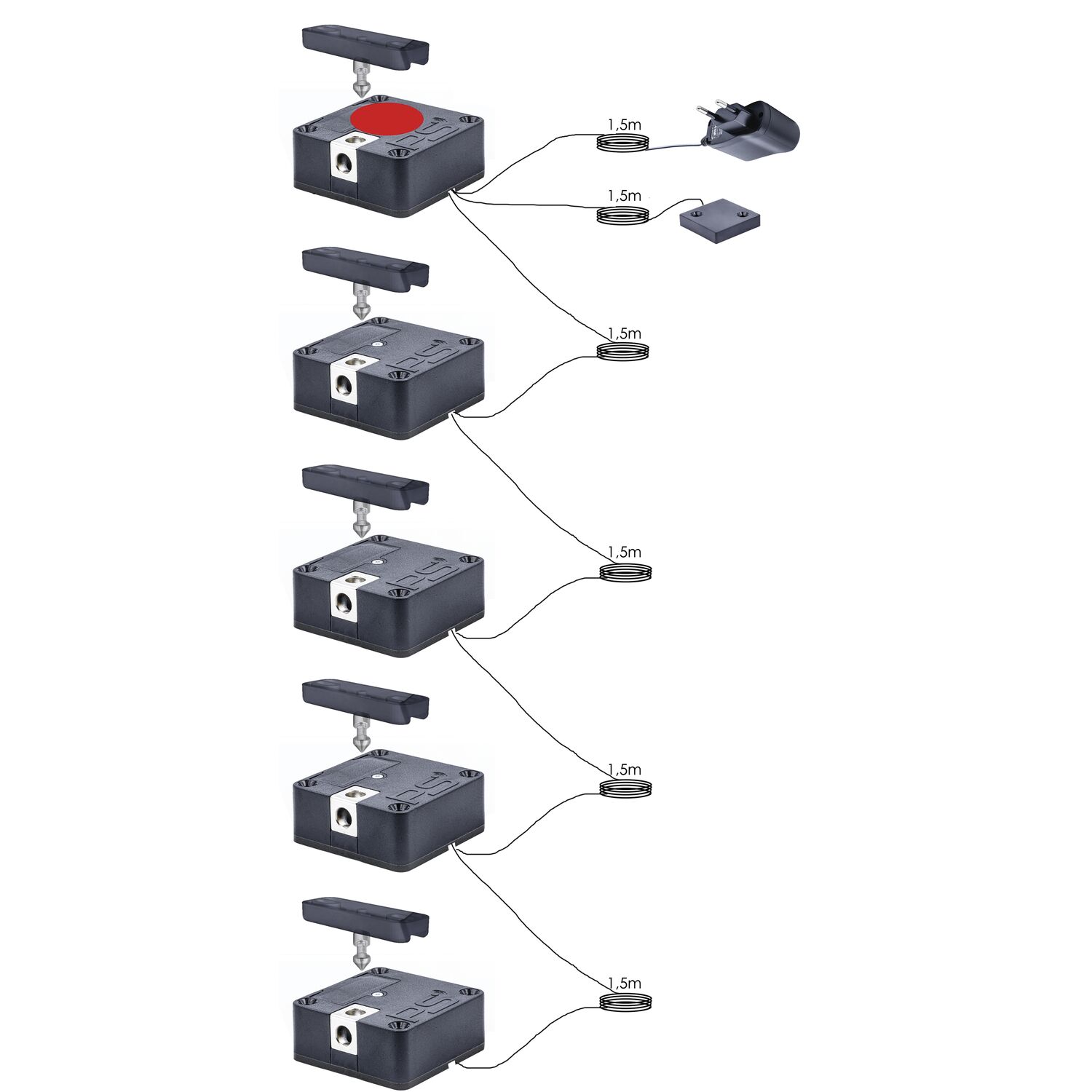 1,5m

1,5m

1,5m

1,5m

1,5m

1,5m