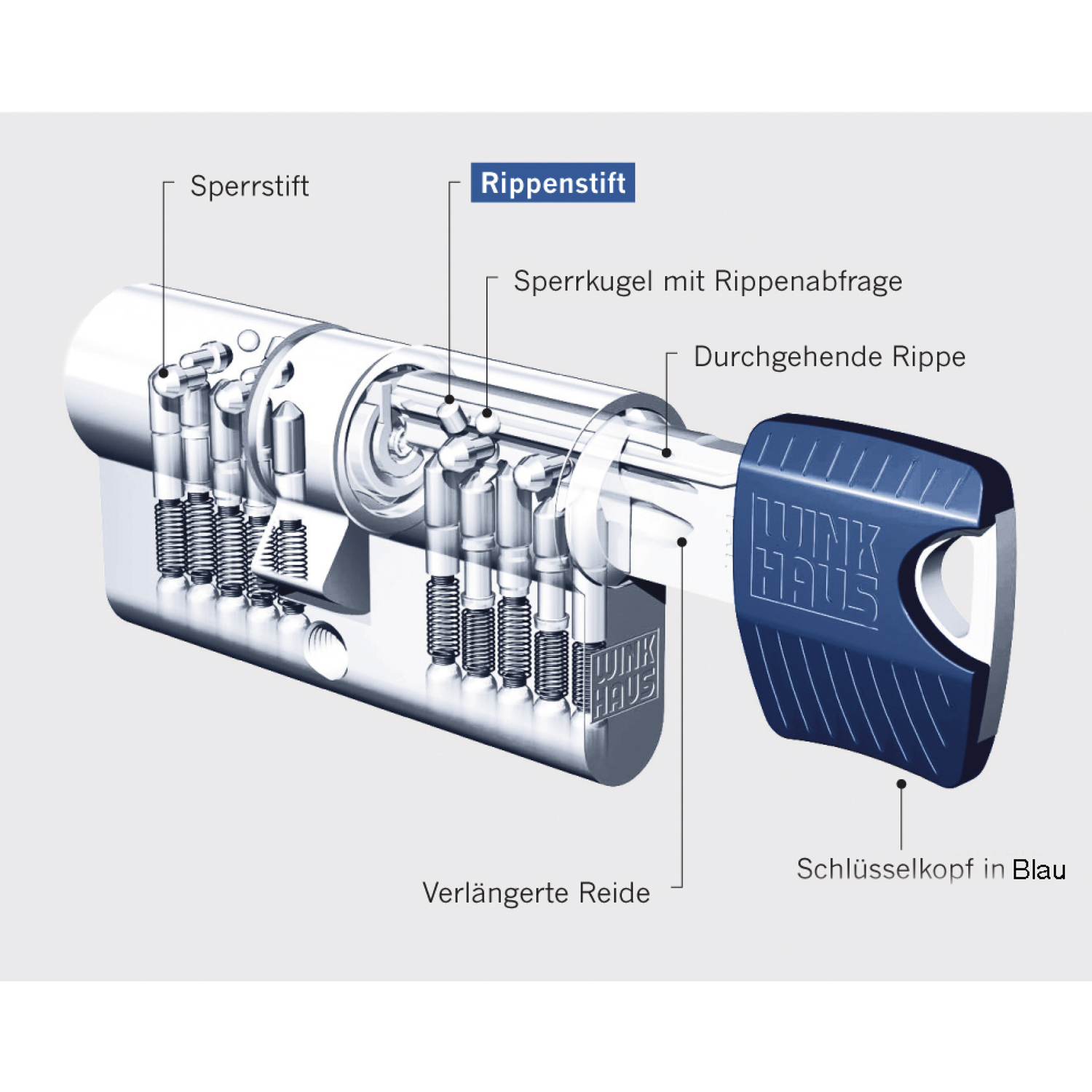 Sperrstift

Rippenstift

Sperrkugel mit Rippenabfrage

Durchgehende Rippe

WINK HAUS

WINK HAUS

Verlängerte Reide

Schlüsselkopf in Blau