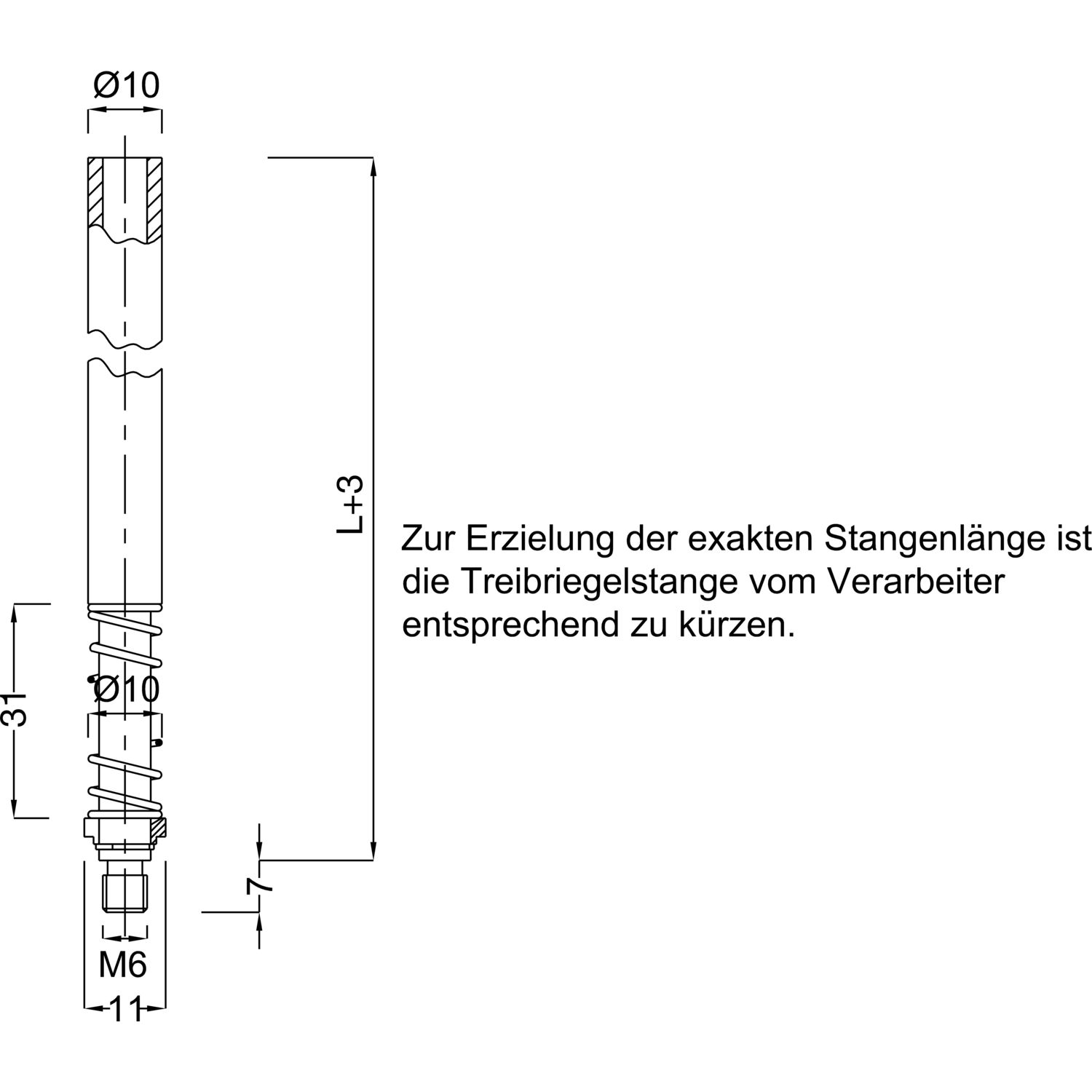 Ø10

L+3

Zur Erzielung der exakten Stangenlänge ist die Treibriegelstange vom Verarbeiter entsprechend zu kürzen.

31

Ø10

7

M6

11