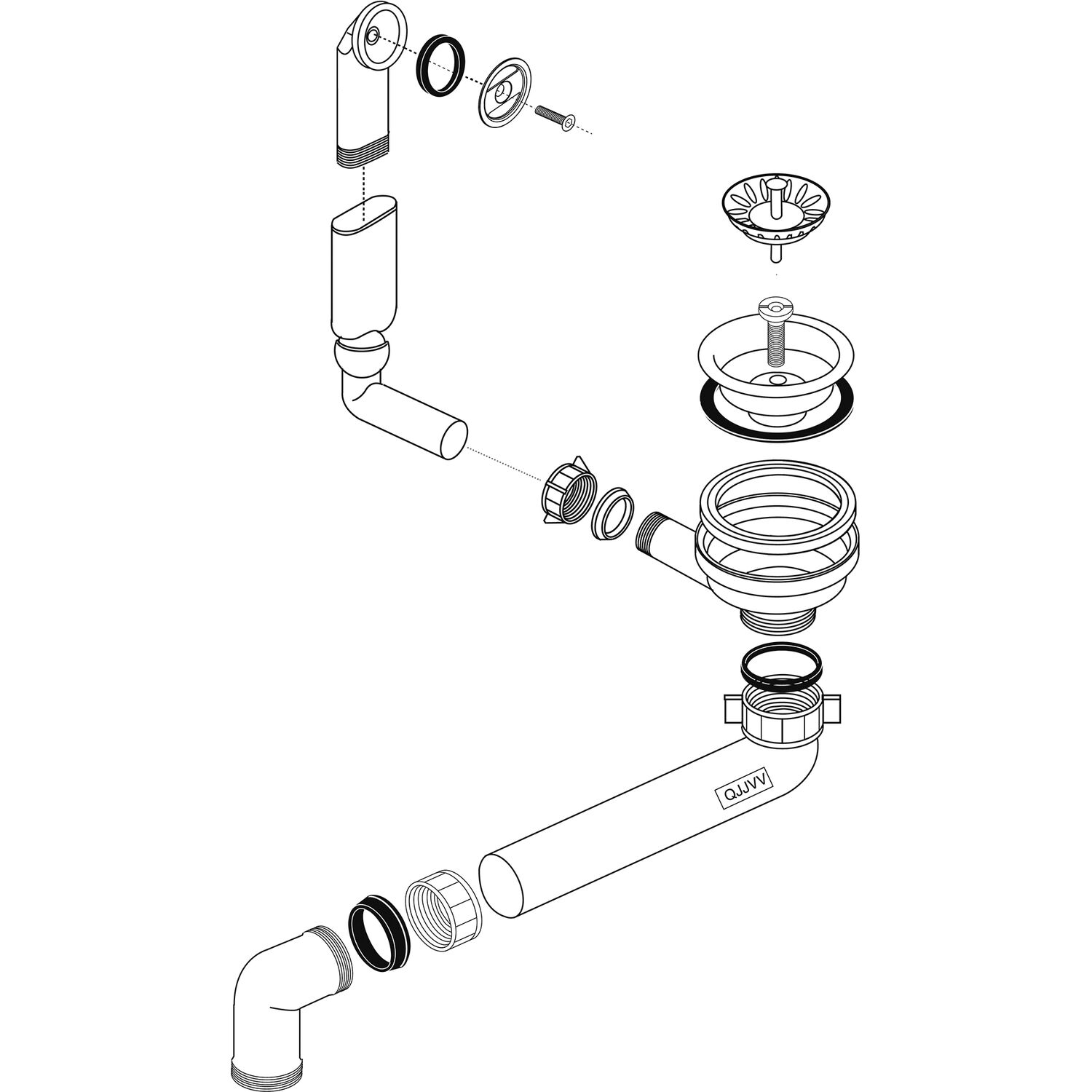 QJJVV