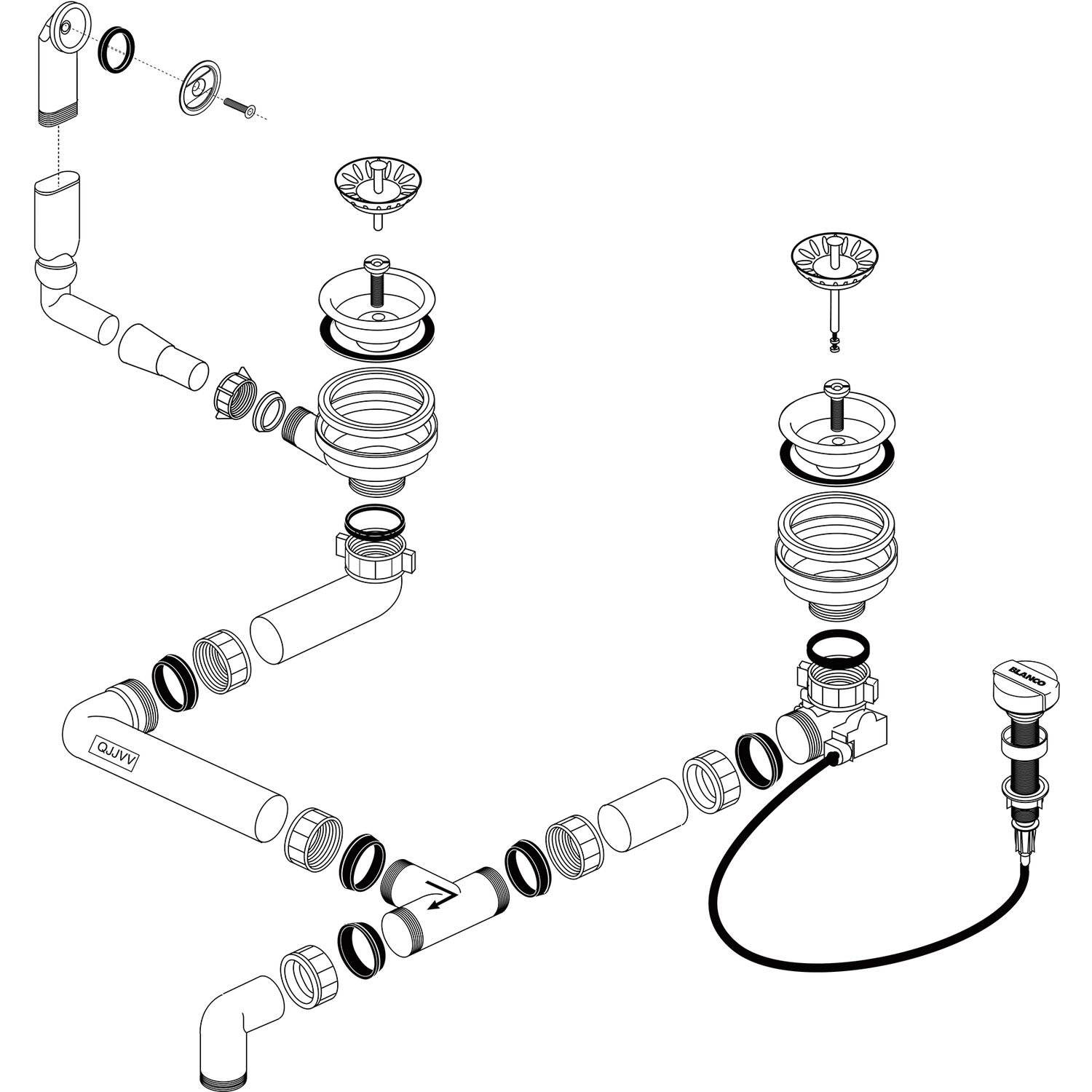 QJJVV

BLANCO