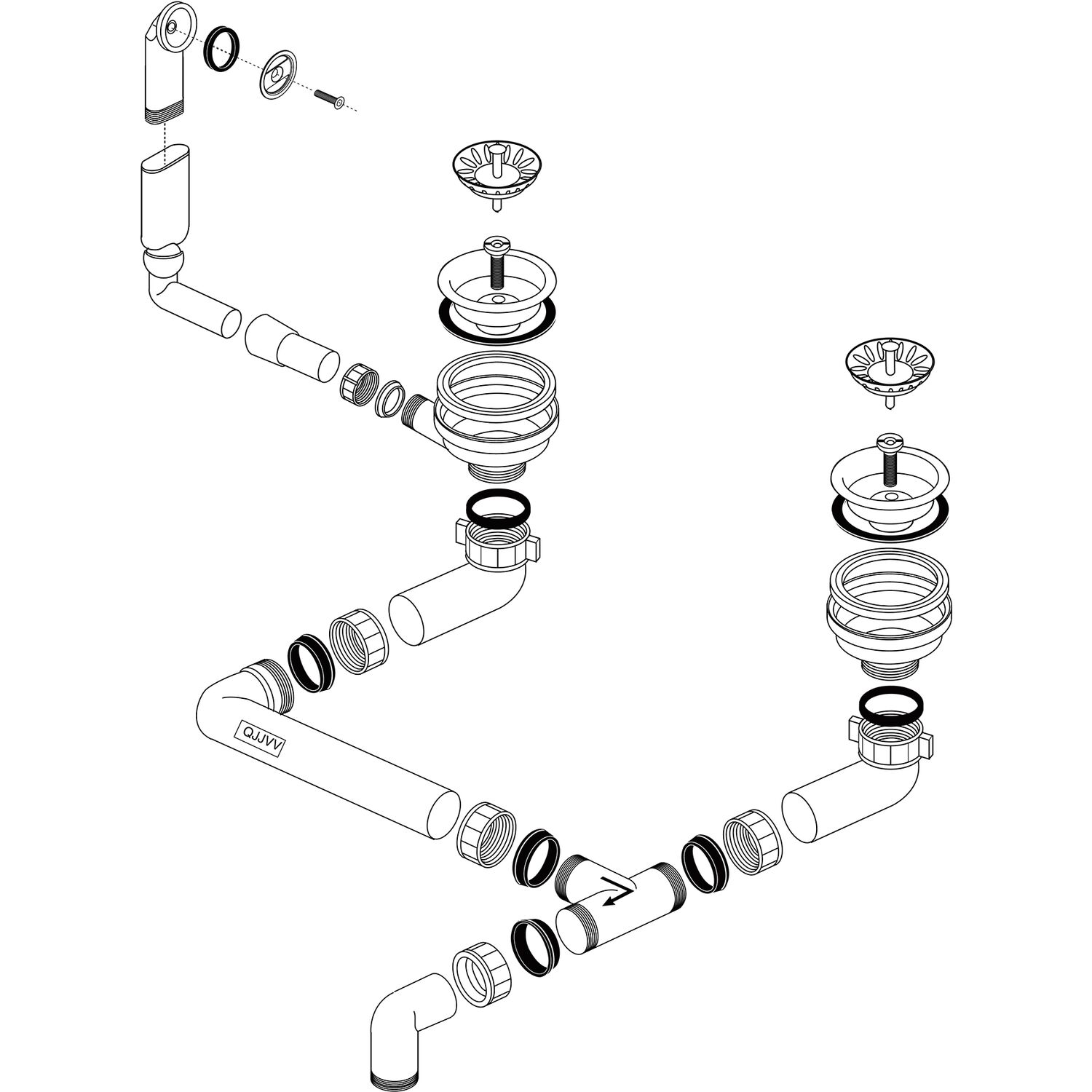 QJJVV