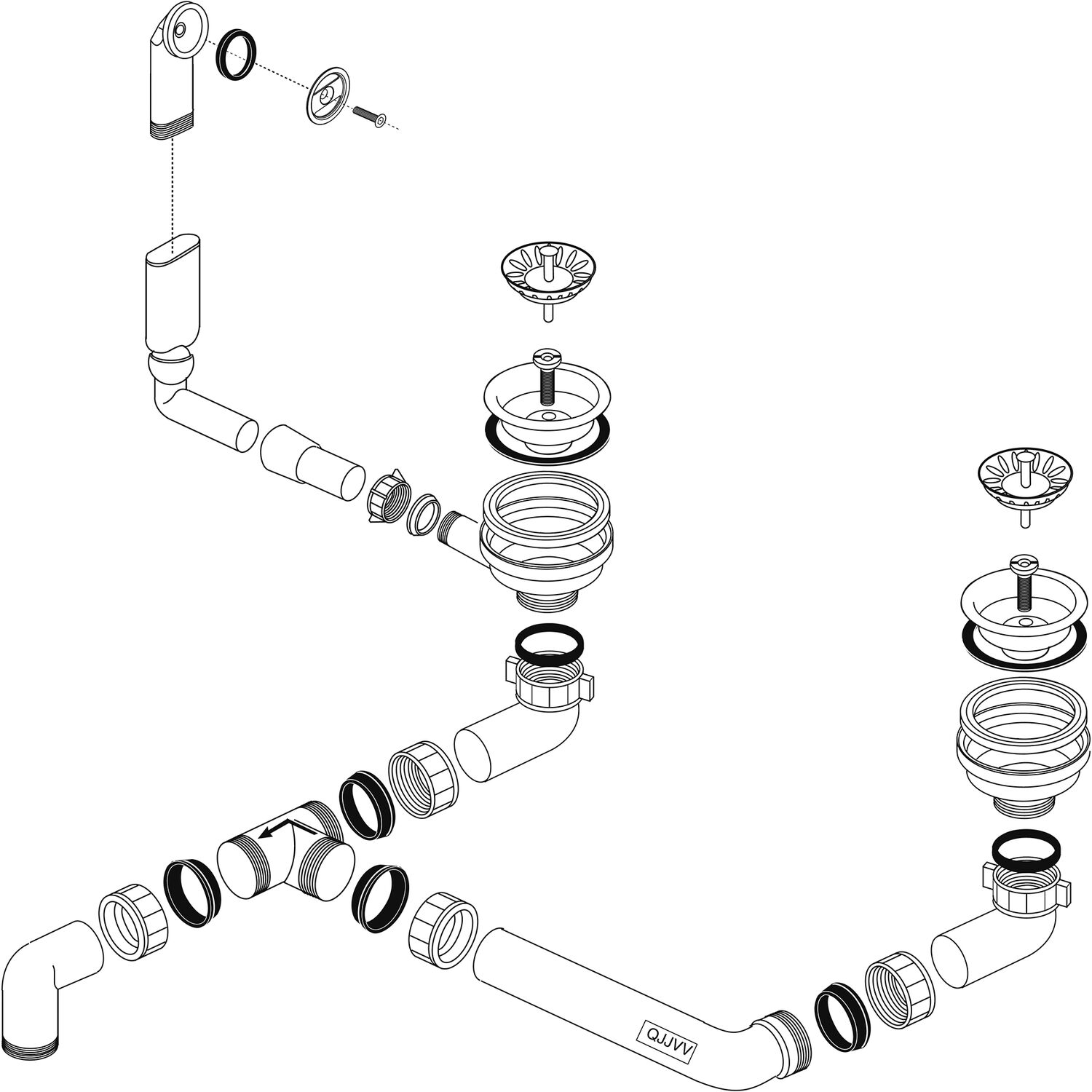 QJJVV