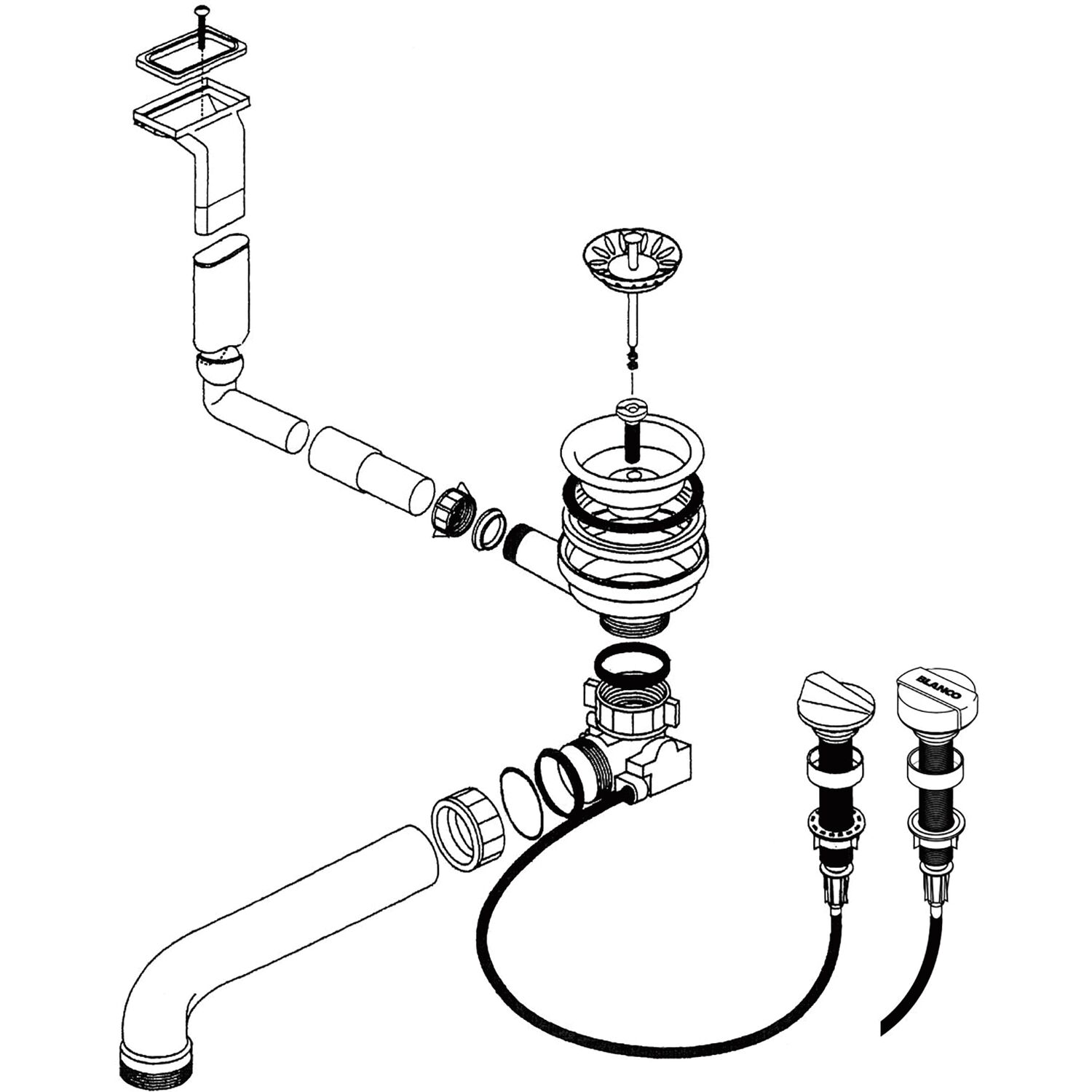 BLANCO