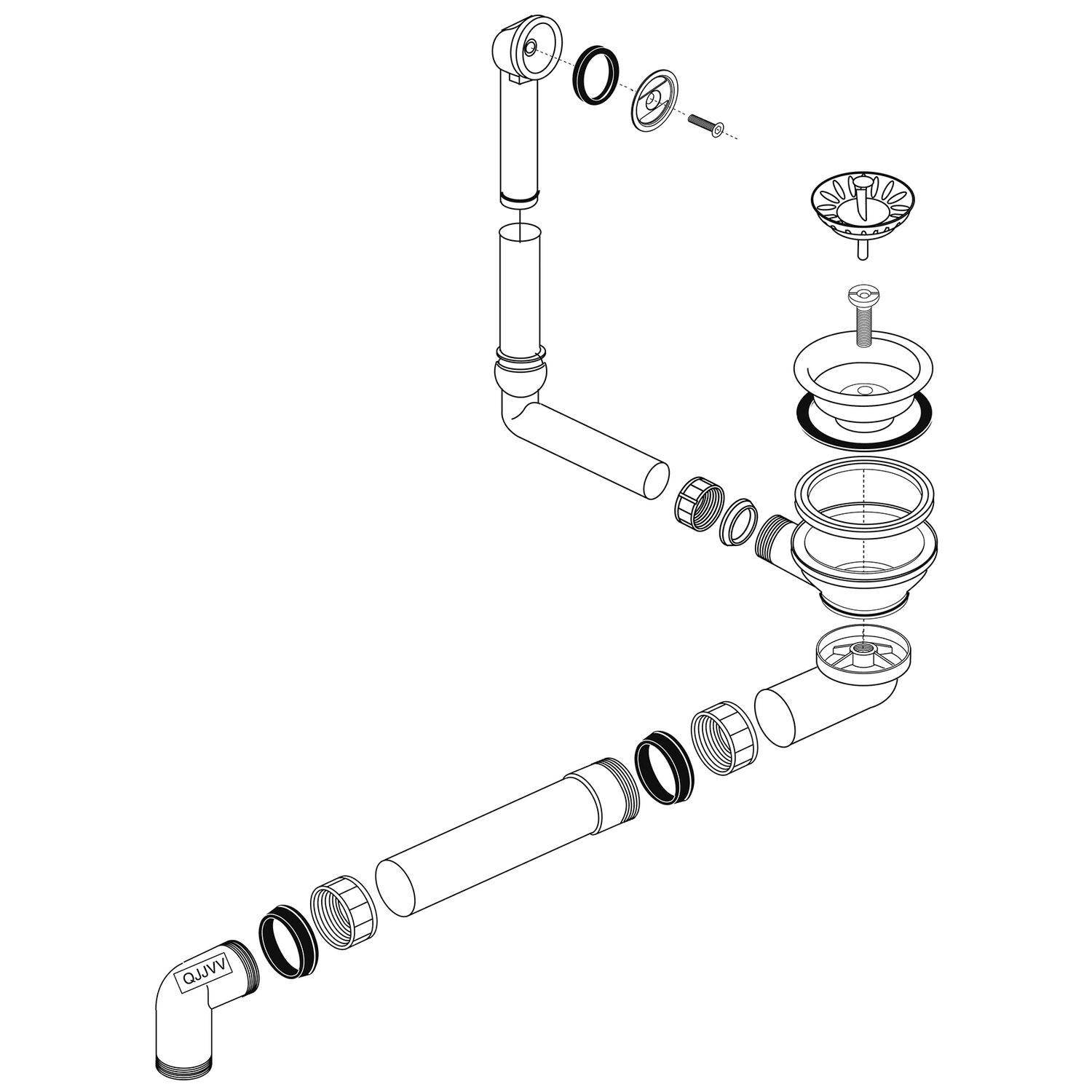 QJJVV