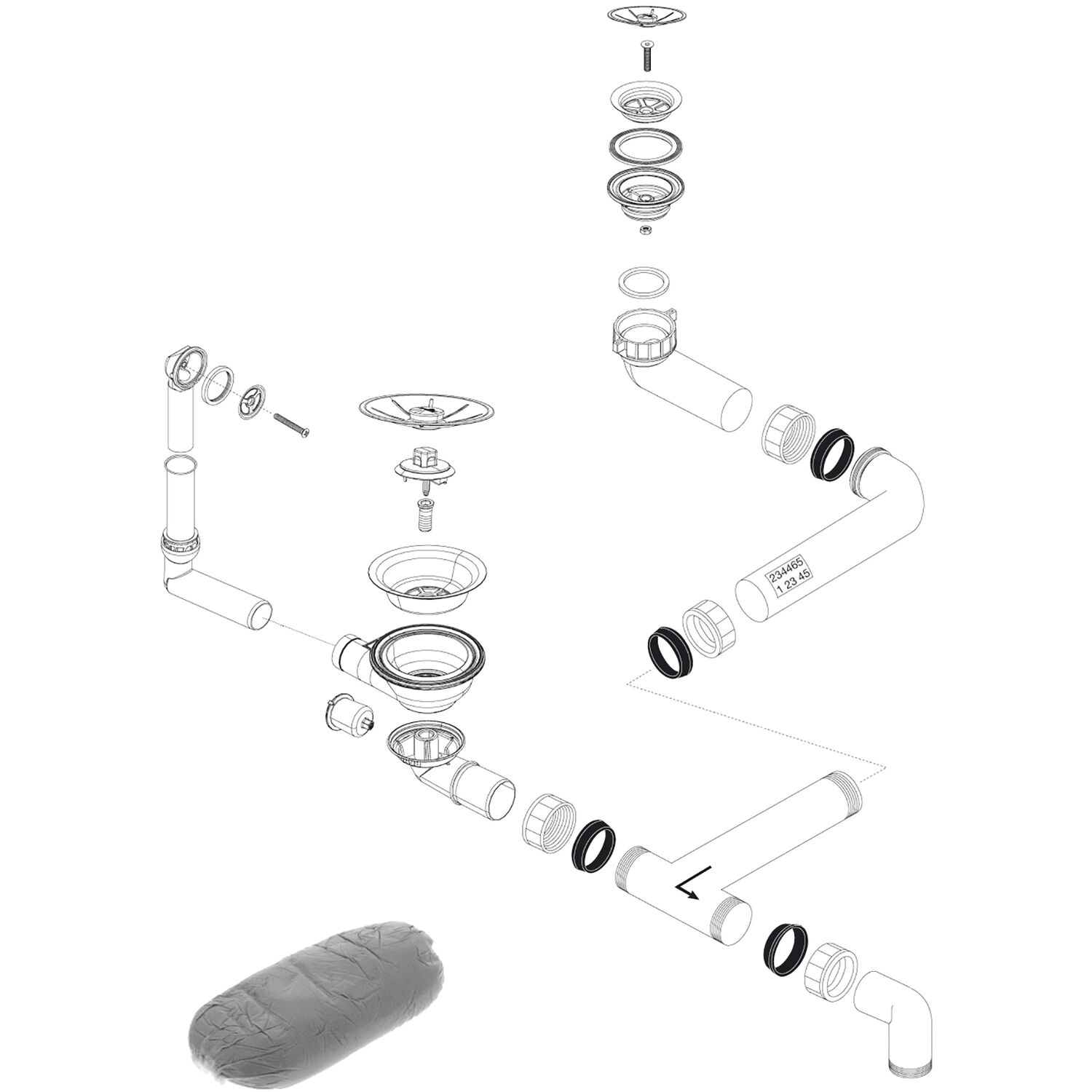 234465
1 23 45