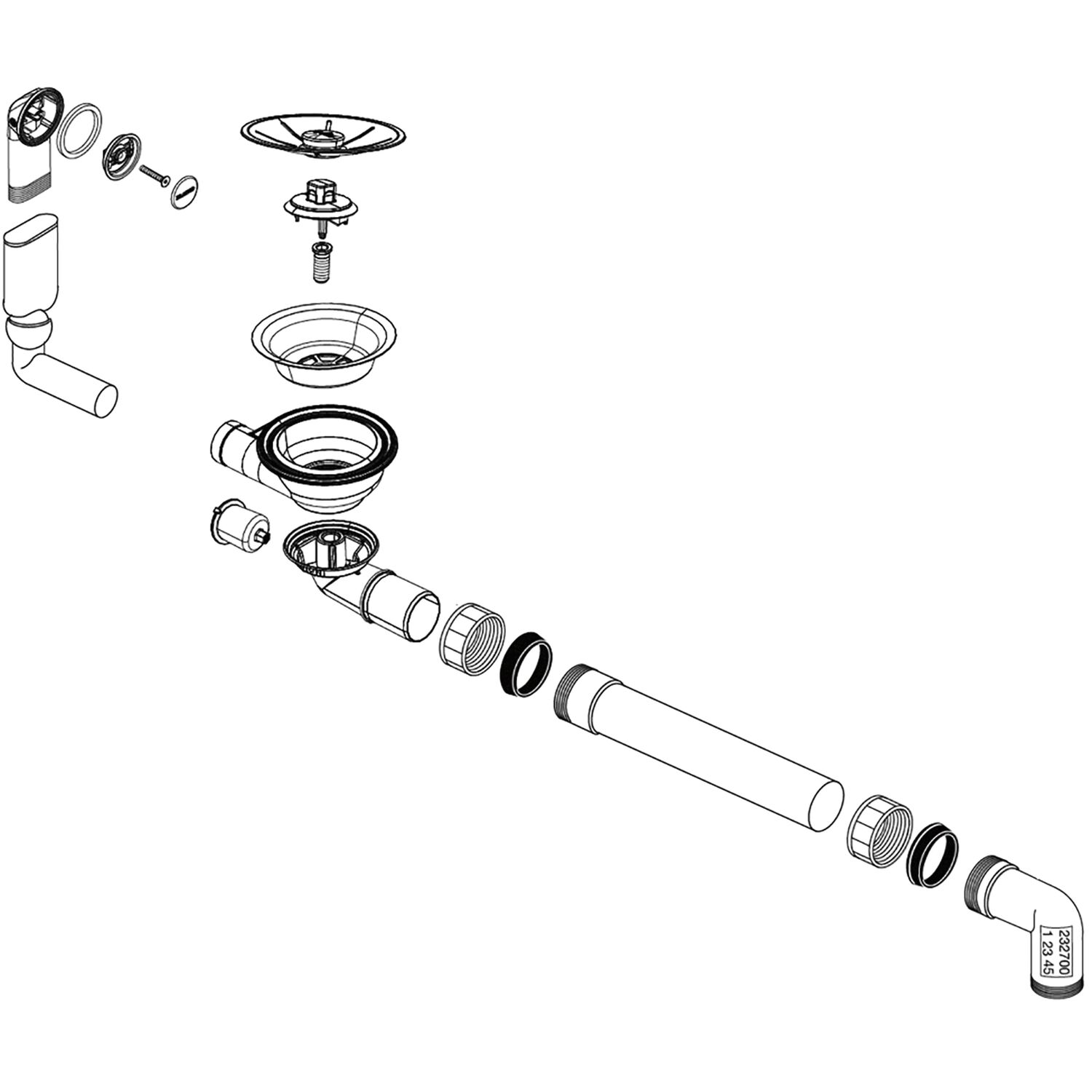 232700
1 23 45