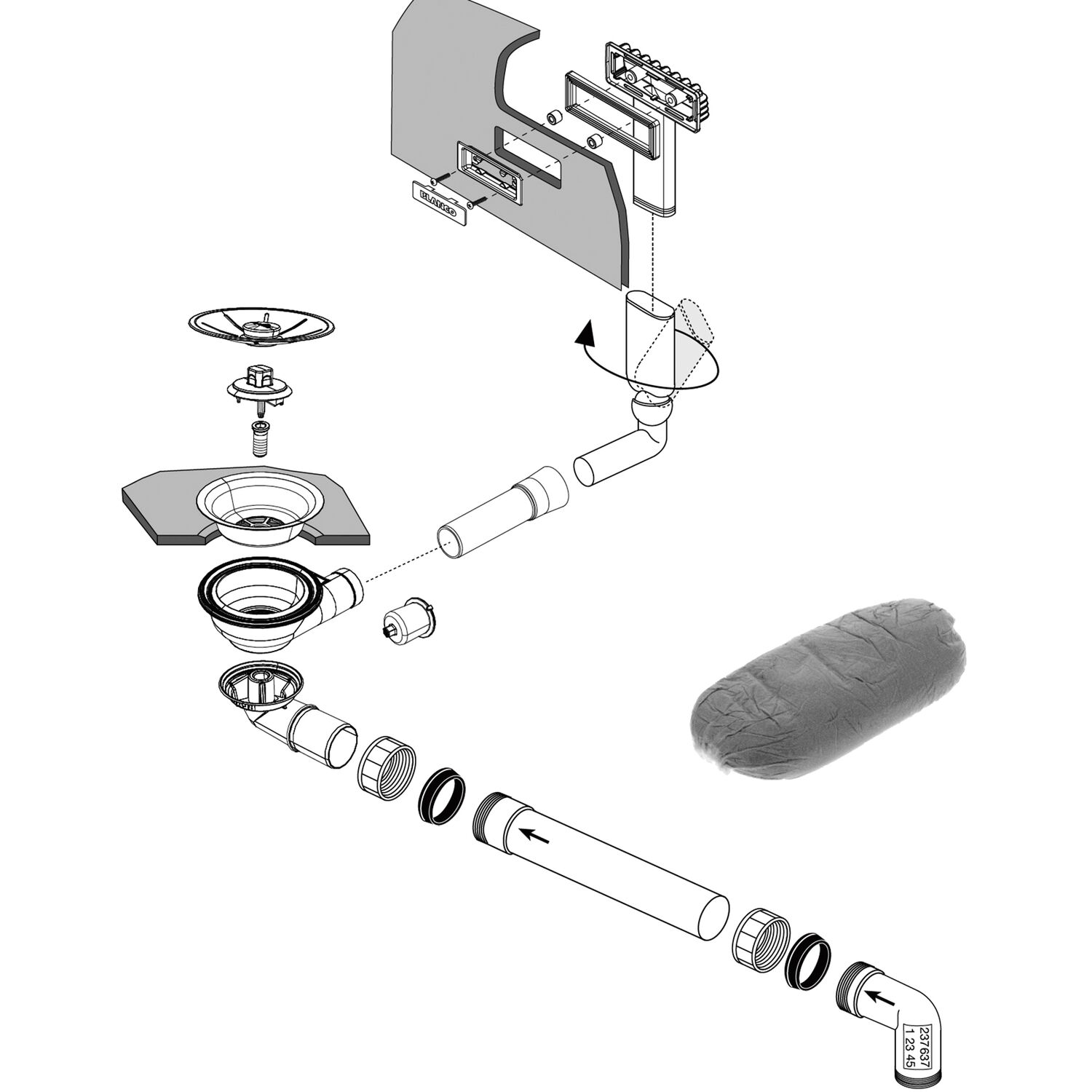 BLANCO

237637
1 23 45