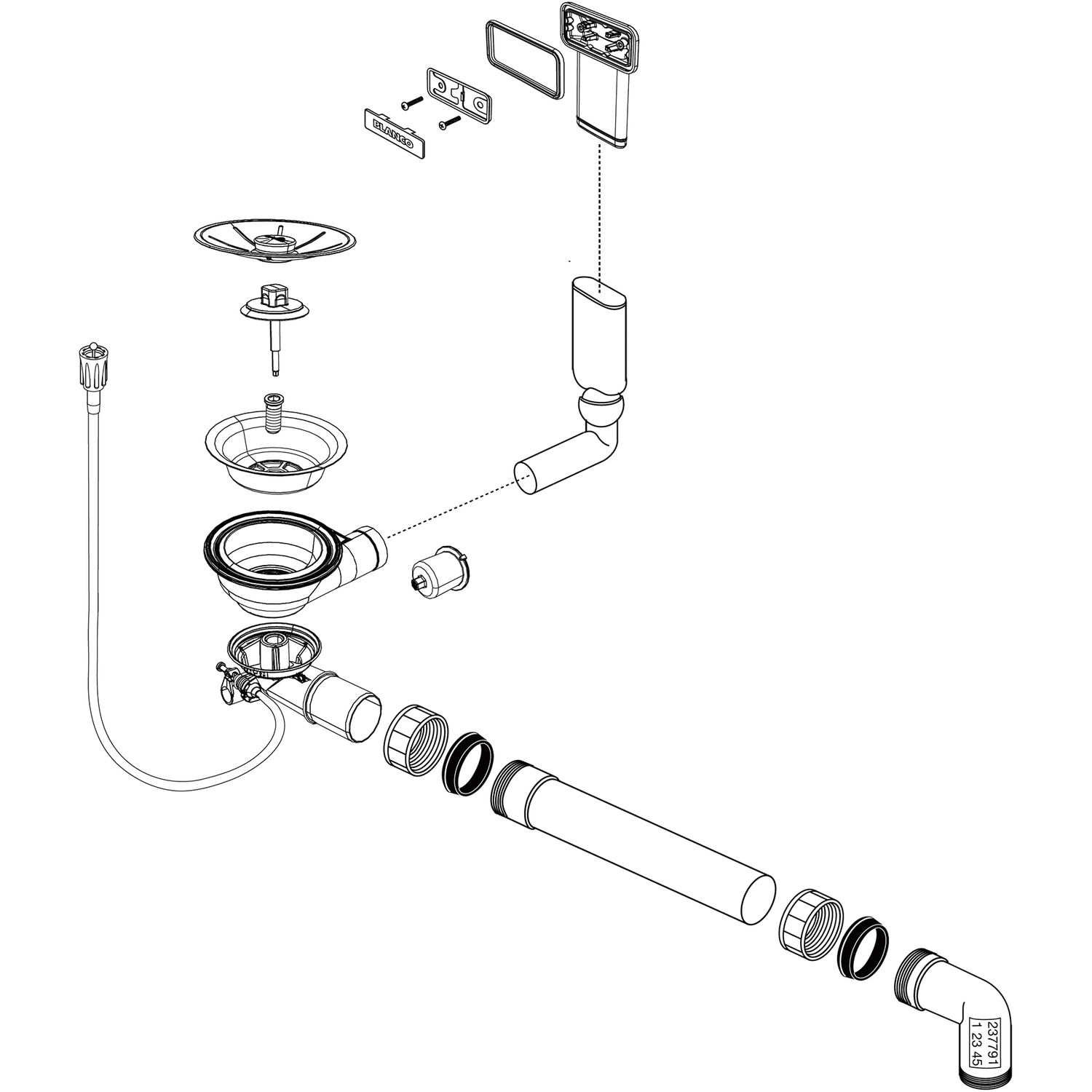 BLANCO

237791
1 23 45