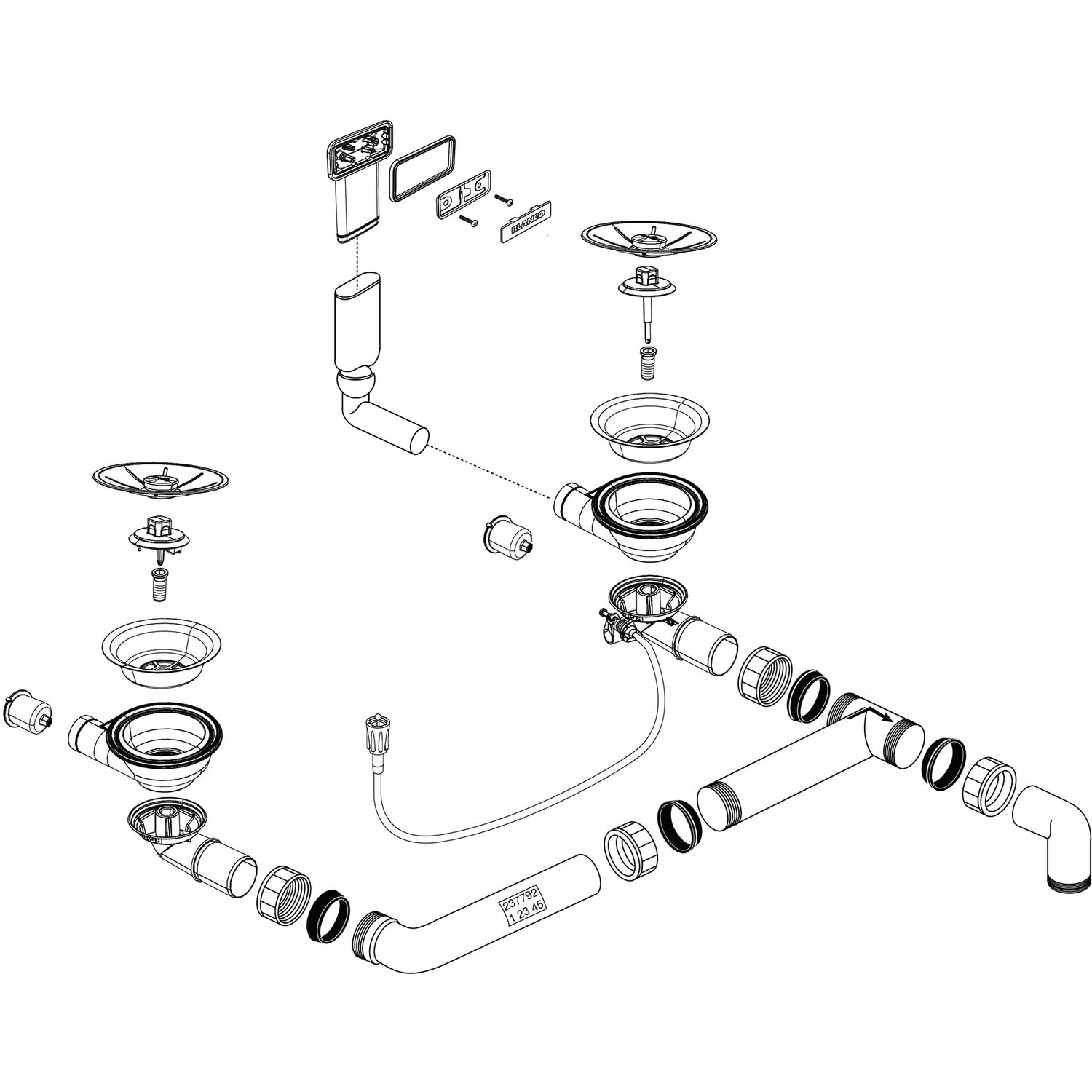 BLANCO

237792
1 23 45