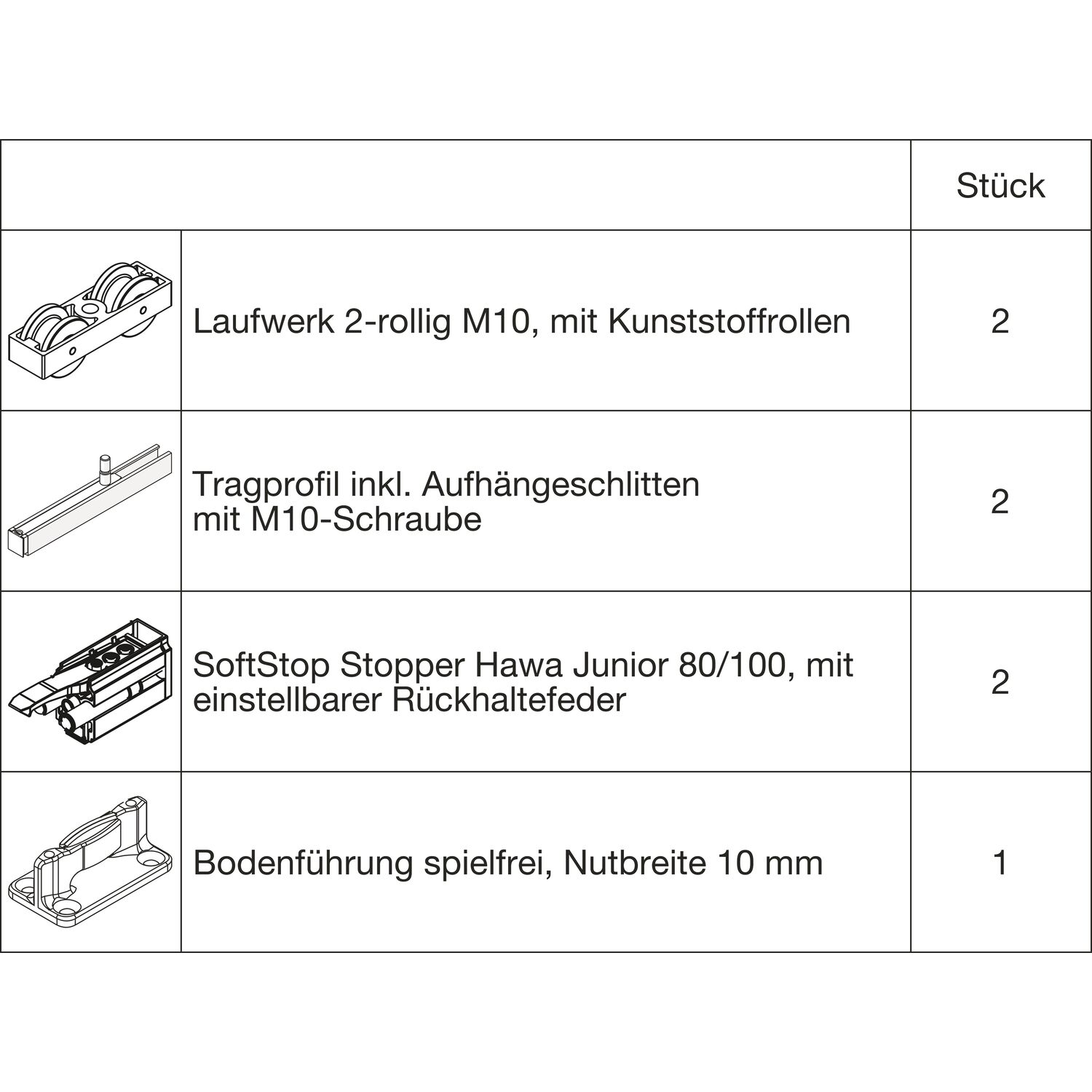 | | | Stück |
|---|---|---|
| | Laufwerk 2-rollig M10, mit Kunststoffrollen | 2 |
| | Tragprofil inkl. Aufhängeschlitten mit M10-Schraube | 2 |
| | SoftStop Stopper Hawa Junior 80/100, mit einstellbarer Rückhaltefeder | 2 |
| | Bodenführung spielfrei, Nutbreite 10 mm | 1 |