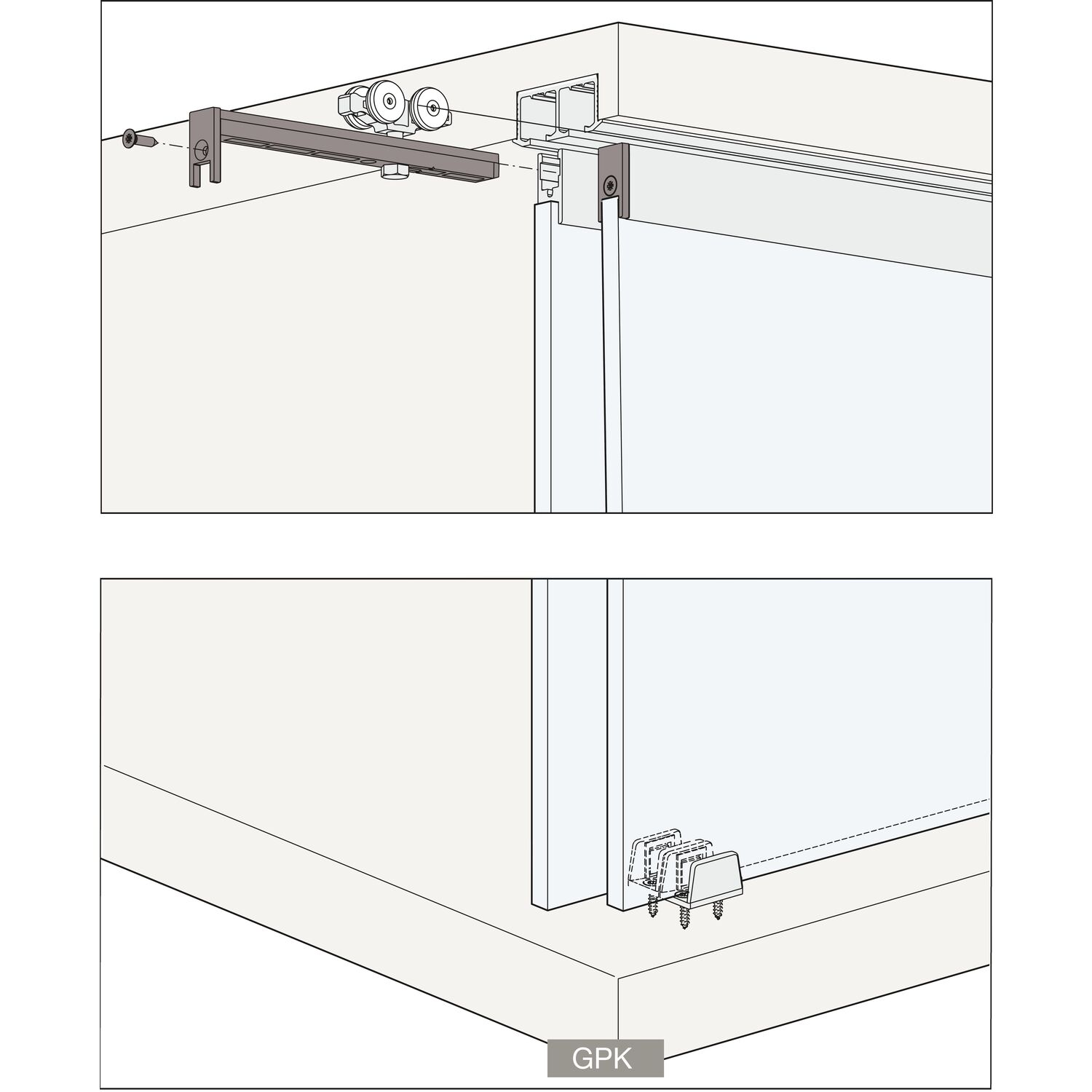 GPK