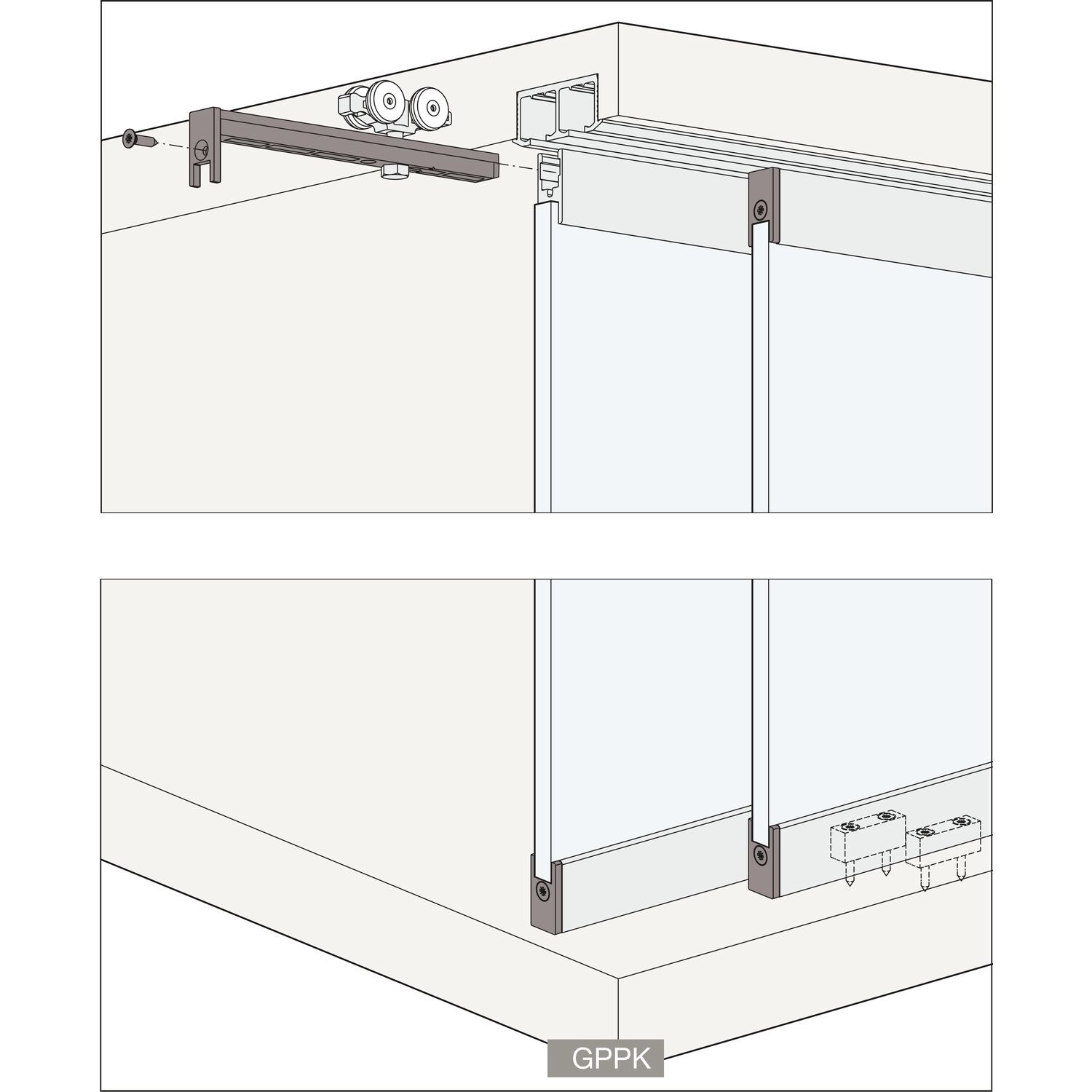 GPPK